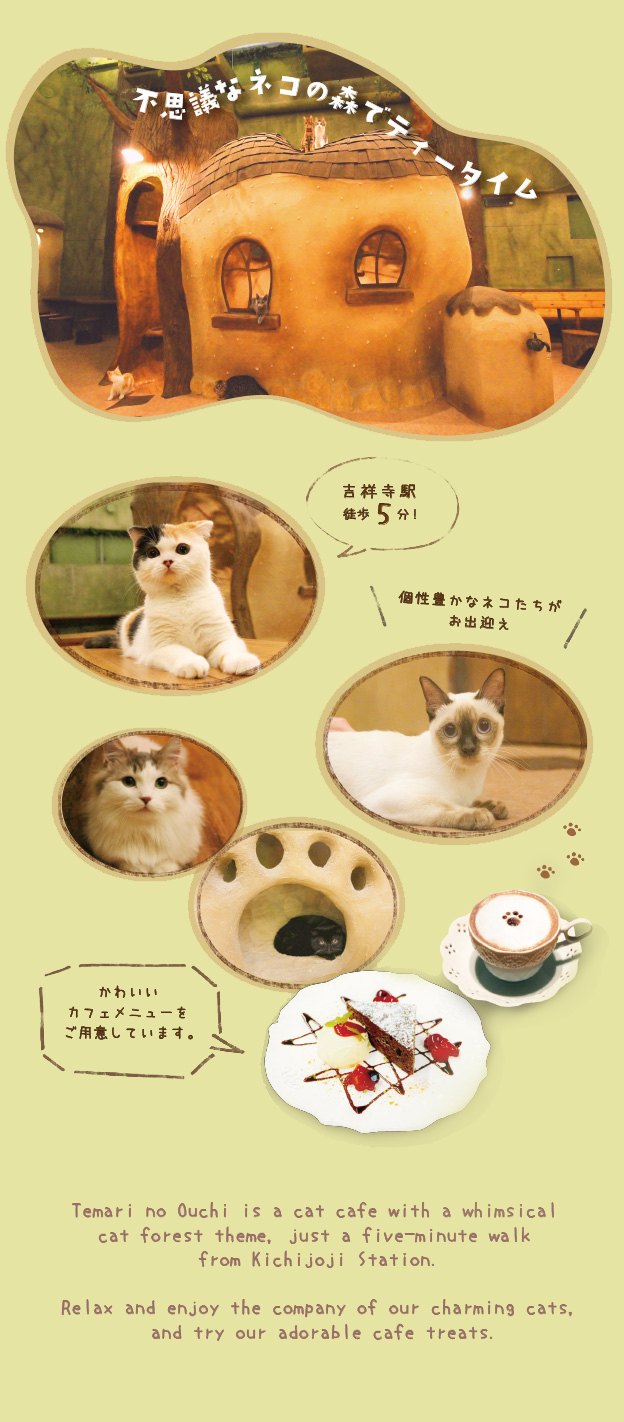 不思議なネコの森でティータイム

吉祥寺駅
徒歩5分!

個性豊かなネコたちが
お出迎え

かわいい
カフェメニューを
ご用意しています。

Temari no Ouchi is a cat cafe with a whimsical cat forest theme, just a five-minute walk from Kichijoji Station.

Relax and enjoy the company of our charming cats, and try our adorable cafe treats.